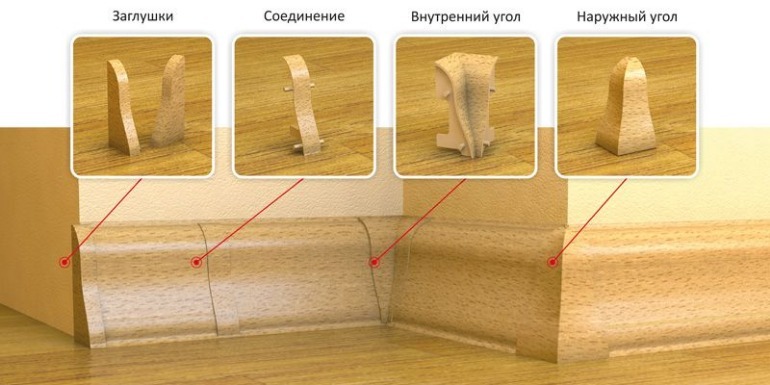 Заглушки

Соединение

Внутренний угол

Наружный угол