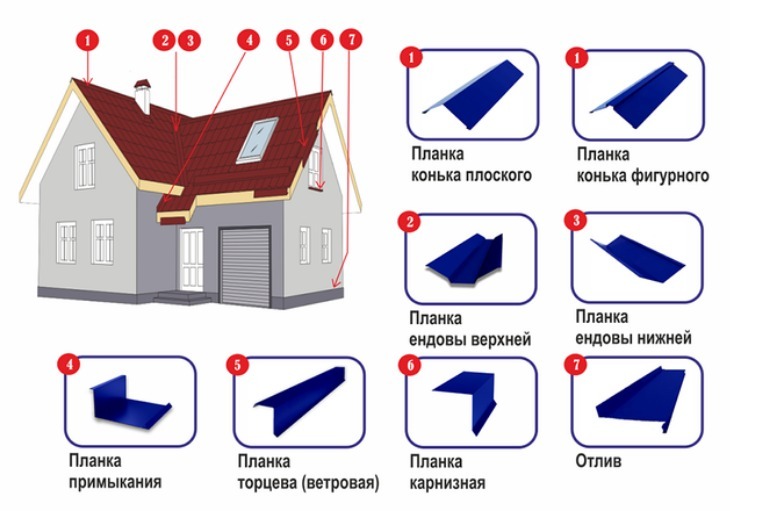 1 2 3 4 5 6 7

1
Планка конька плоского

1
Планка конька фигурного

2
Планка ендовы верхней

3
Планка ендовы нижней

4
Планка примыкания

5
Планка торцева (ветровая)

6
Планка карнизная

7
Отлив