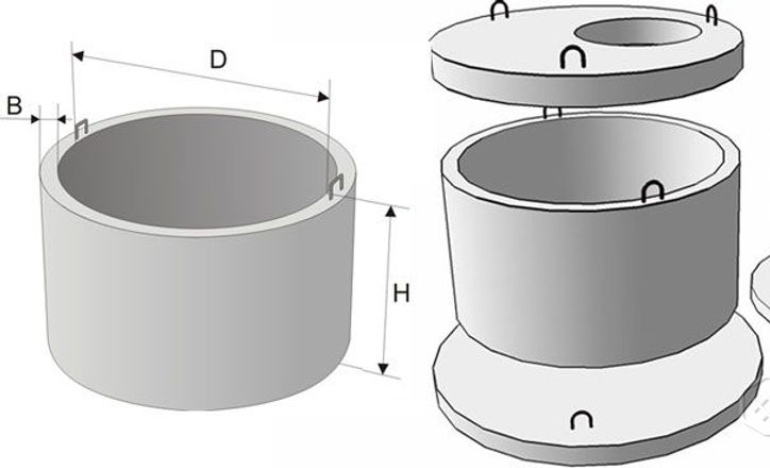 D
B
H